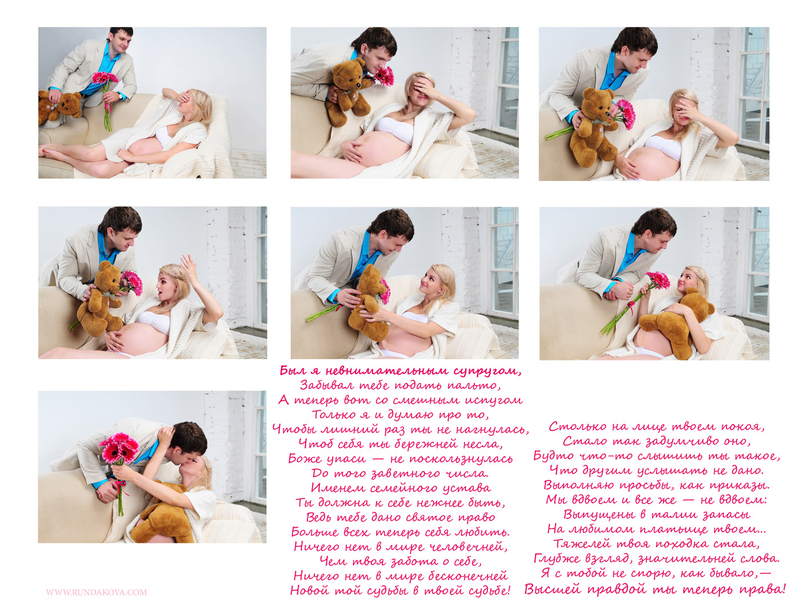 Был я невнимательным супругом,
Забывал тебе подать пальто,
А теперь вот со смешным испугом
Только я и думаю про то,
Чтобы лишний раз ты не нагнулась,
Чтоб себя ты бережней несла,
Боже упаси — не поскользнулась
До того заветного числа.
Именем семейного устава
Ты должна к себе нежнее быть,
Ведь тебе дано святое право
Больше всех теперь себя любить.
Ничего нет в мире человечней,
Чем твоя забота о себе,
Ничего нет в мире бесконечней
Новой той судьбы в твоей судьбе!

Столько на лице твоем покоя,
Стало так задумчиво оно,
Будто что-то слышишь ты такое,
Что другим услышать не дано.
Выполняю просьбы, как приказы.
Мы вдвоем и все же — не вдвоем:
Выпущены в талии запасы
На любимом платьице твоем...
Тяжелей твоя походка стала,
Глубже взгляд, значительней слова.
Я с тобой не спорю, как бывало,—
Высшей правдой ты теперь права!

WWW.RUNDAKOVA.COM